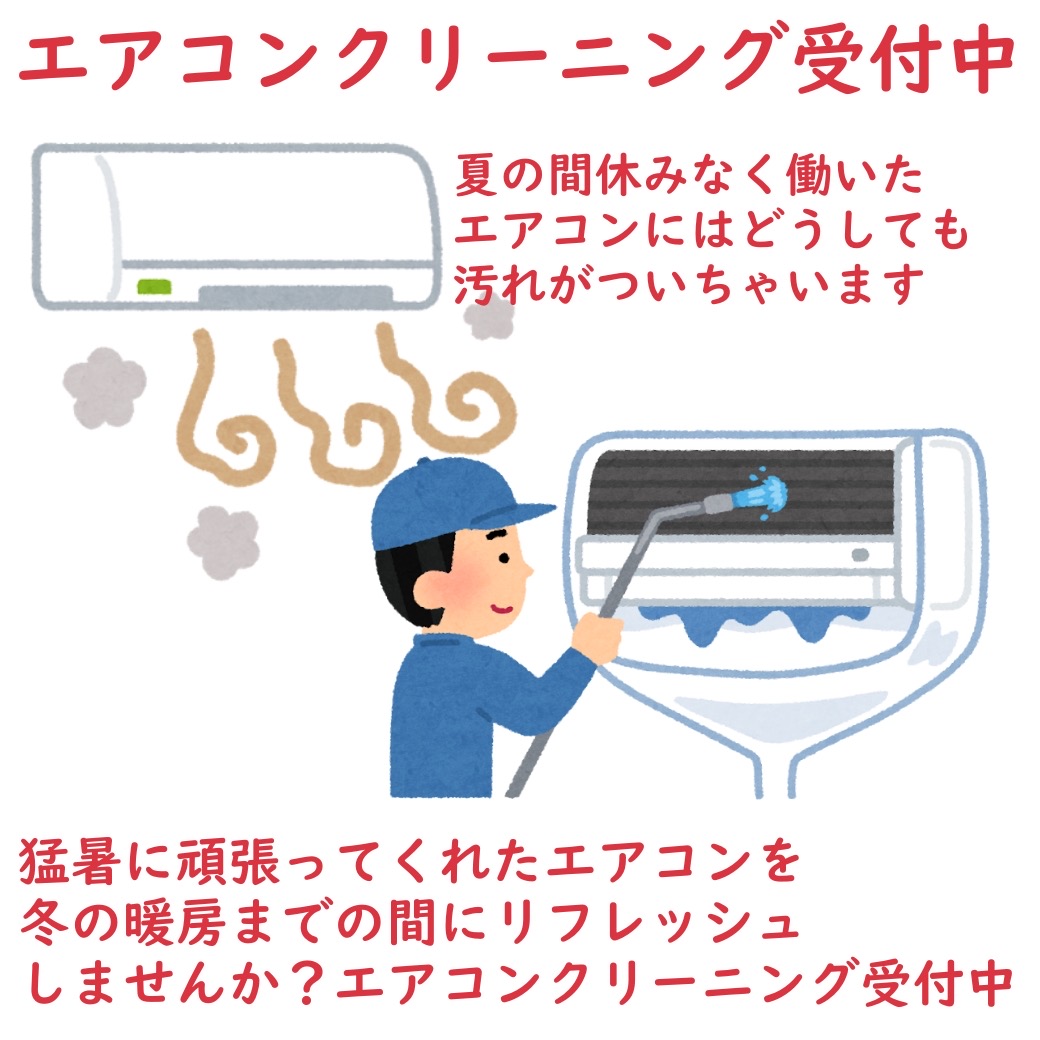 エアコンクリーニング受付中

夏の間休みなく働いたエアコンにはどうしても汚れがついちゃいます

猛暑に頑張ってくれたエアコンを冬の暖房までの間にリフレッシュしませんか？エアコンクリーニング受付中